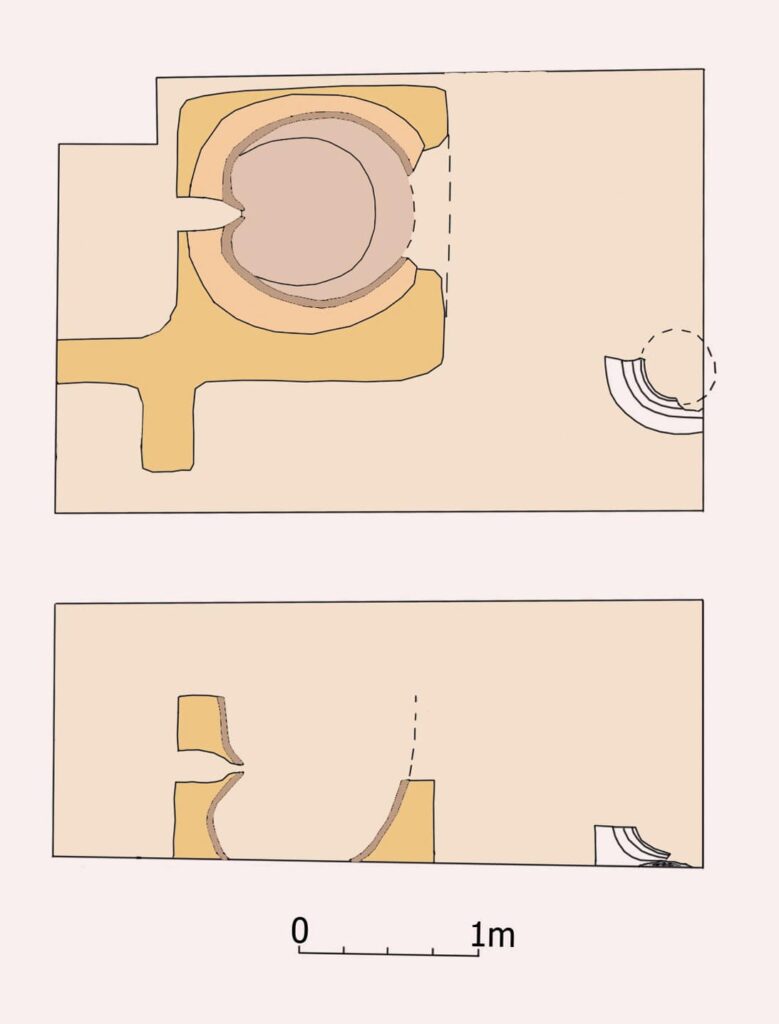 0

1m